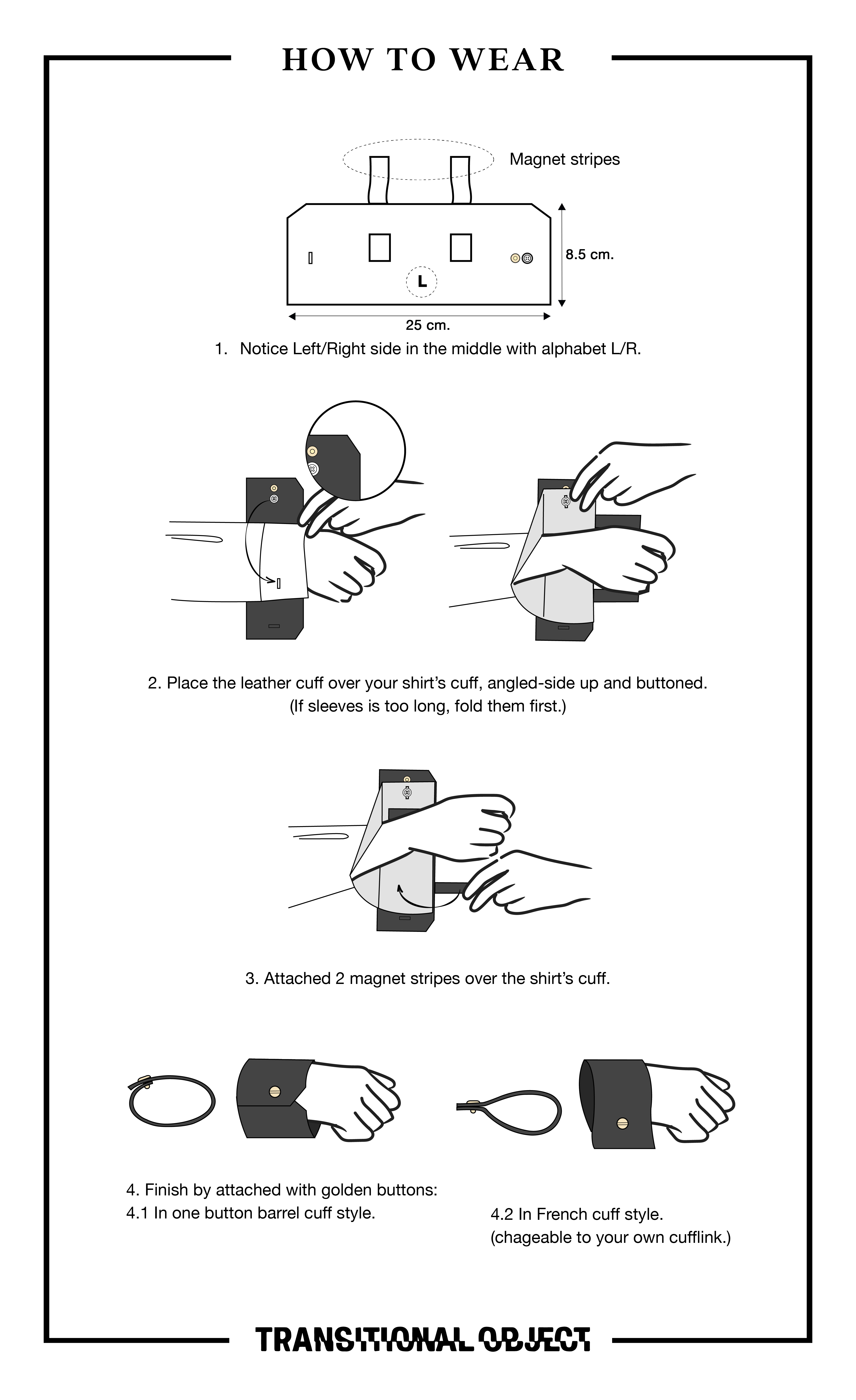 HOW TO WEAR

Magnet stripes

8.5 cm.

L

25 cm.

1. Notice Left/Right side in the middle with alphabet L/R.

2. Place the leather cuff over your shirt's cuff, angled-side up and buttoned. (If sleeves is too long, fold them first.)

3. Attached 2 magnet stripes over the shirt's cuff.

4. Finish by attached with golden buttons:
4.1 In one button barrel cuff style.

4.2 In French cuff style.
(chageable to your own cufflink.)

TRANSITIONAL OBJECT